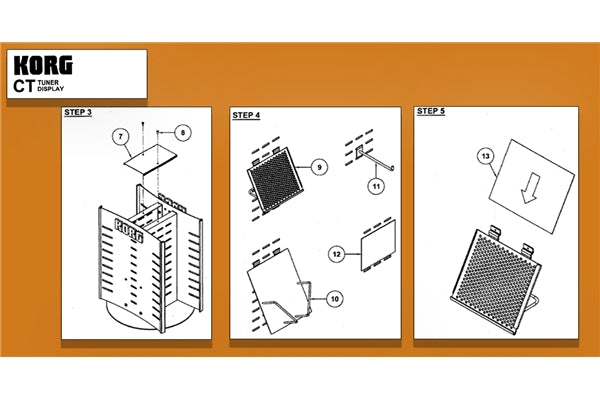 KORG
CT TUNER DISPLAY

STEP 3
7
8
KORG

STEP 4
9
11
12
10

STEP 5
13