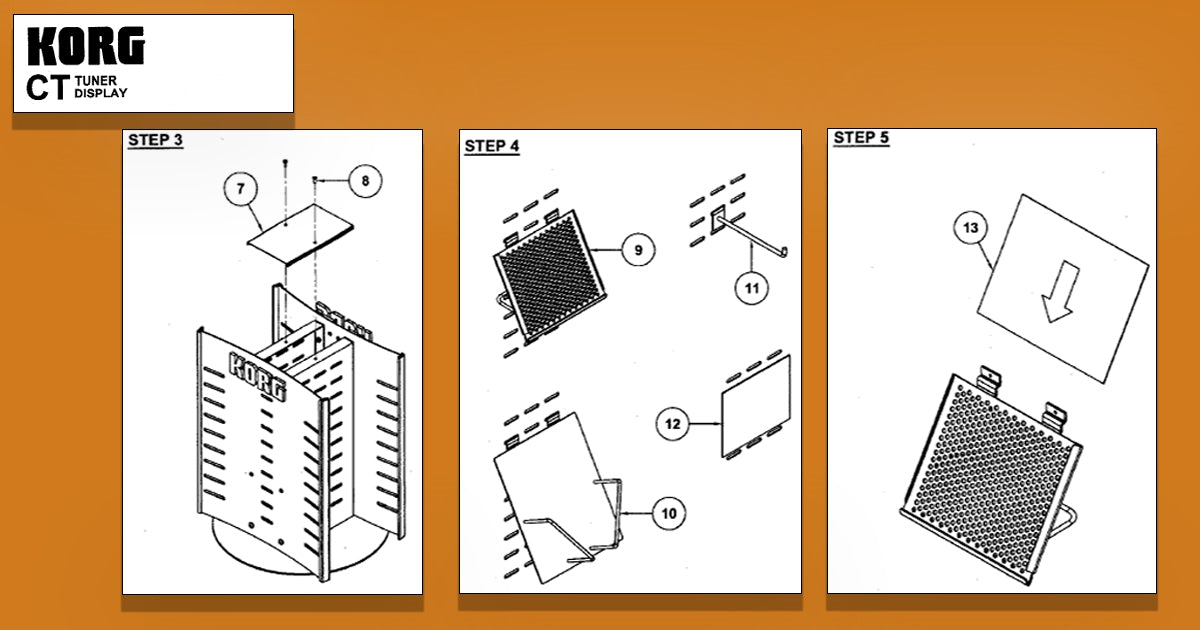 KORG
CT TUNER DISPLAY

STEP 3
7
8
KORG

STEP 4
9
11
12
10

STEP 5
13